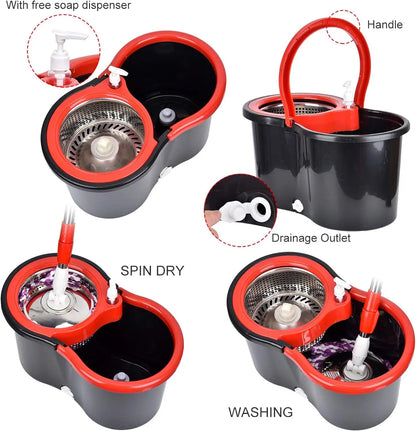 With free soap dispenser

Handle

Drainage Outlet

SPIN DRY

WASHING