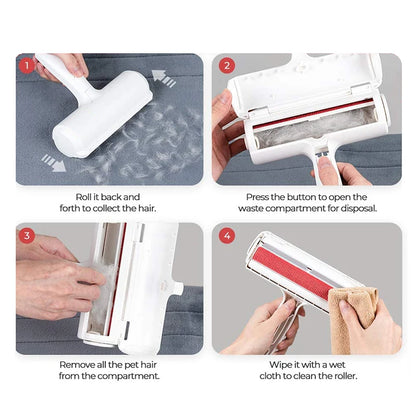 1

Roll it back and forth to collect the hair.

2

Press the button to open the waste compartment for disposal.

3

Remove all the pet hair from the compartment.

4

Wipe it with a wet cloth to clean the roller.