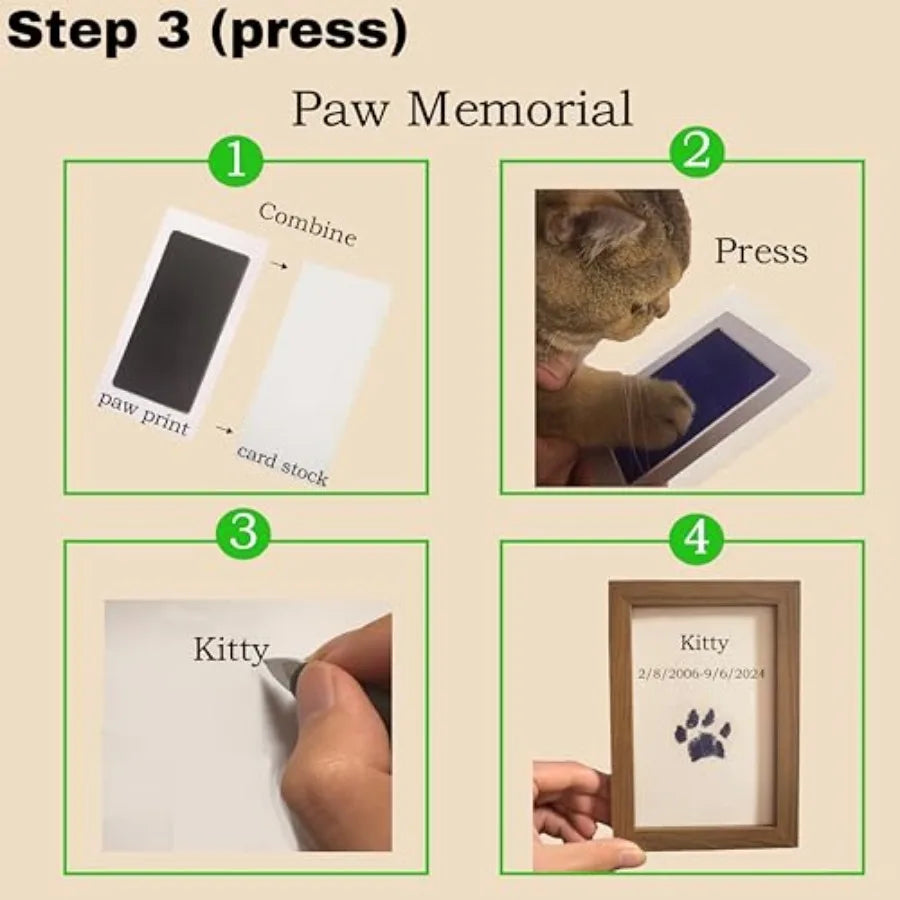 Step 3 (press)

Paw Memorial

1

Combine

paw print

card stock

2

Press

3

Kitty

4

Kitty

2/8/2006-9/6/2024